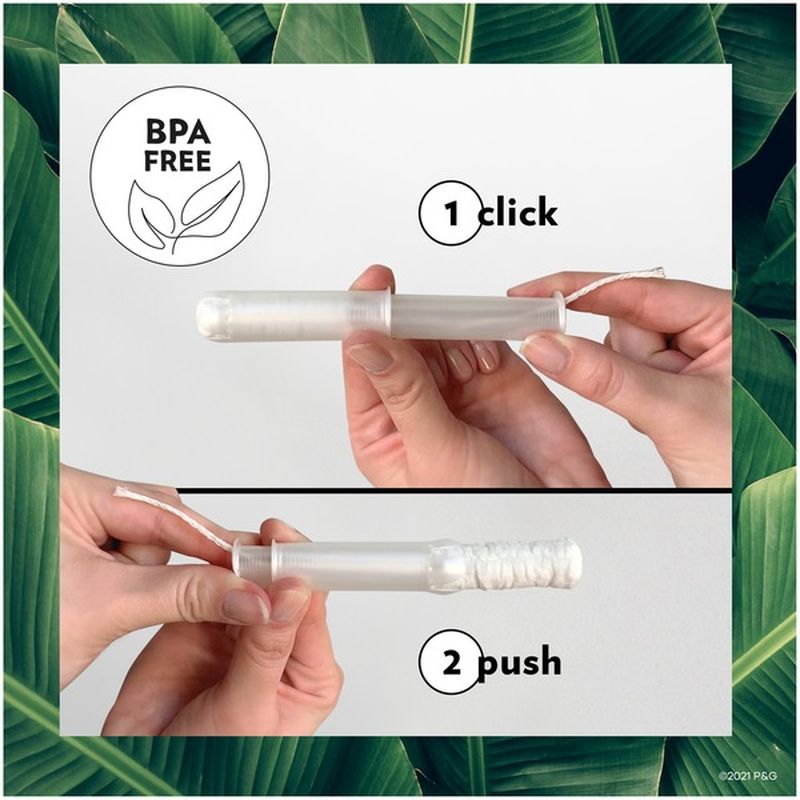 BPA FREE

1 click

2 push

©2021 P&G