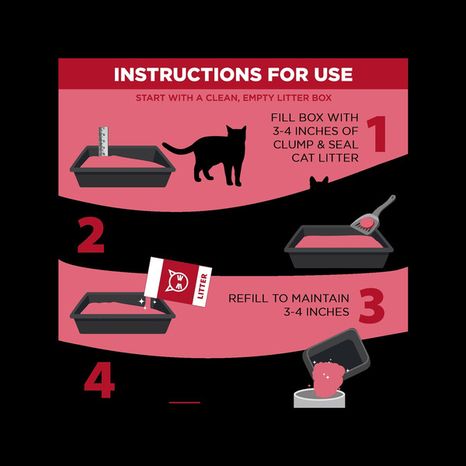 INSTRUCTIONS FOR USE

START WITH A CLEAN, EMPTY LITTER BOX

FILL BOX WITH 3-4 INCHES OF CLUMP & SEAL CAT LITTER

1

2

LITTER

REFILL TO MAINTAIN 3-4 INCHES

3

4